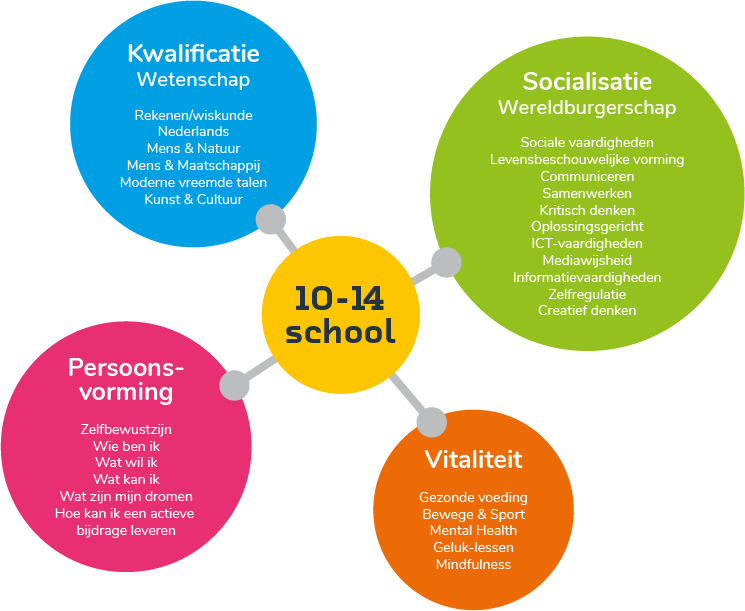 Kwalificatie
Wetenschap

Rekenen/wiskunde
Nederlands
Mens & Natuur
Mens & Maatschappij
Moderne vreemde talen
Kunst & Cultuur

Socialisatie
Wereldburgerschap

Sociale vaardigheden
Levensbeschouwelijke vorming
Communiceren
Samenwerken
Kritisch denken
Oplossingsgericht
ICT-vaardigheden
Mediawijsheid
Informatievaardigheden
Zelfregulatie
Creatief denken

10-14
school

Persoonsvorming

Zelfbewustzijn
Wie ben ik
Wat wil ik
Wat kan ik
Wat zijn mijn dromen
Hoe kan ik een actieve bijdrage leveren

Vitaliteit

Gezonde voeding
Bewege & Sport
Mental Health
Geluk-lessen
Mindfulness